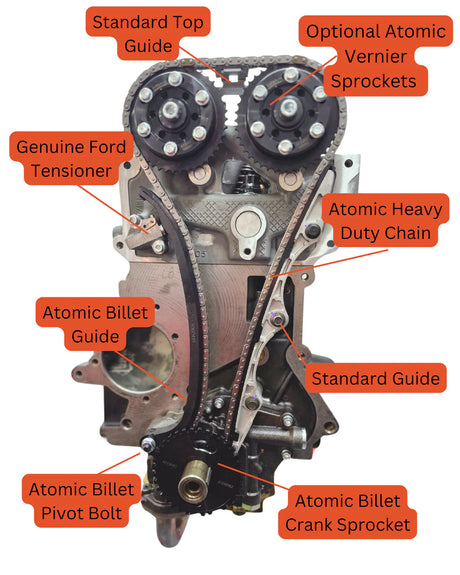 Standard Top Guide

Optional Atomic Vernier Sprockets

Genuine Ford Tensioner

Atomic Heavy Duty Chain

Atomic Billet Guide

Standard Guide

Atomic Billet Pivot Bolt

Atomic Billet Crank Sprocket